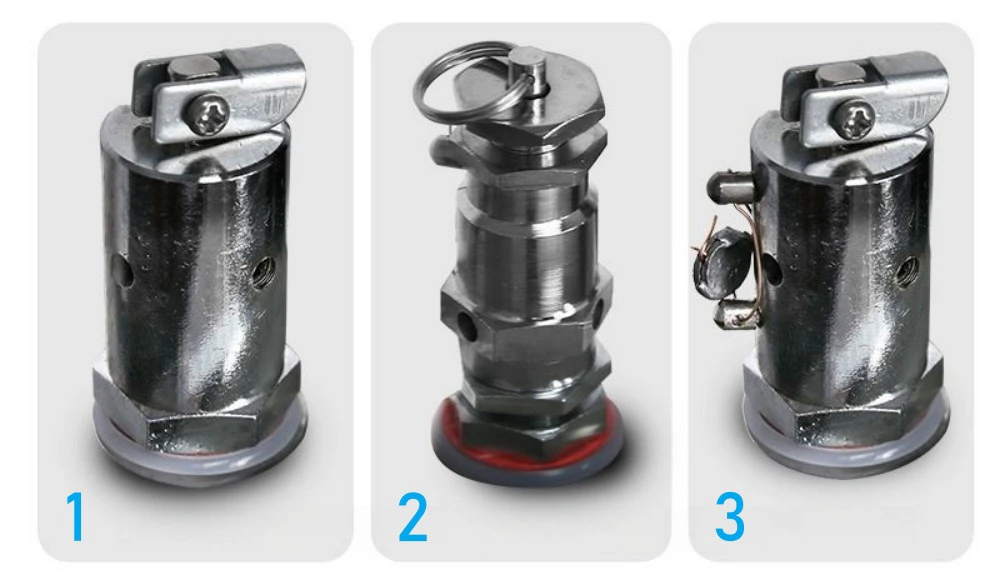 1

2

3